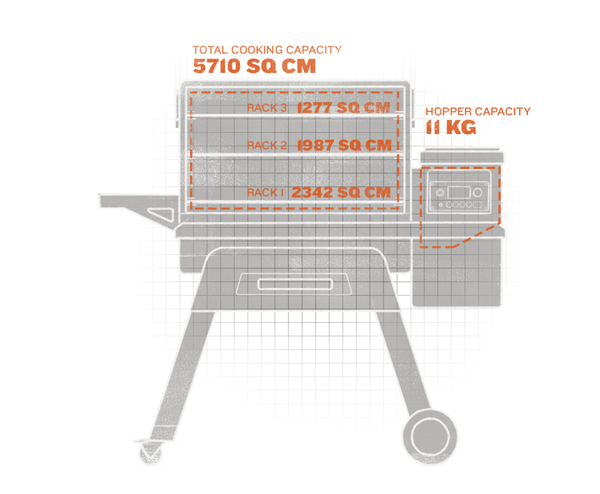 TOTAL COOKING CAPACITY
5710 SQ CM

RACK 3 1277 SQ CM

RACK 2 1987 SQ CM

RACK 1 2342 SQ CM

HOPPER CAPACITY
11 KG