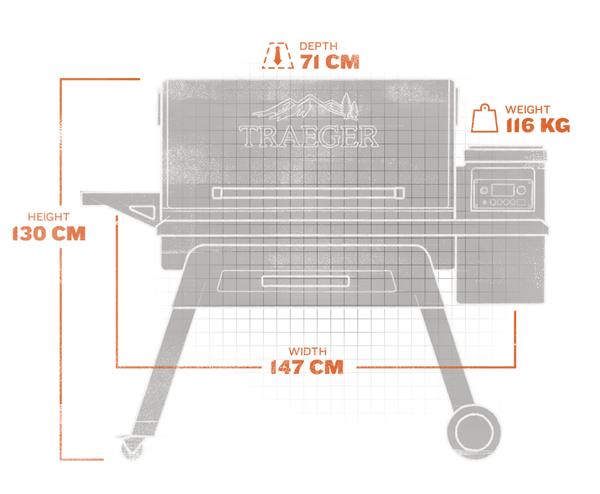 DEPTH
71 CM

WEIGHT
116 KG

TRAEGER

HEIGHT
130 CM

WIDTH
147 CM