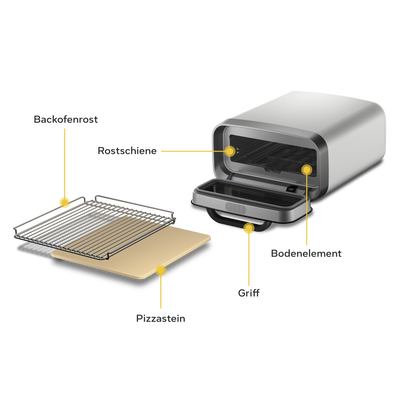 Backofenrost

Rostschiene

Bodenelement

Griff

Pizzastein