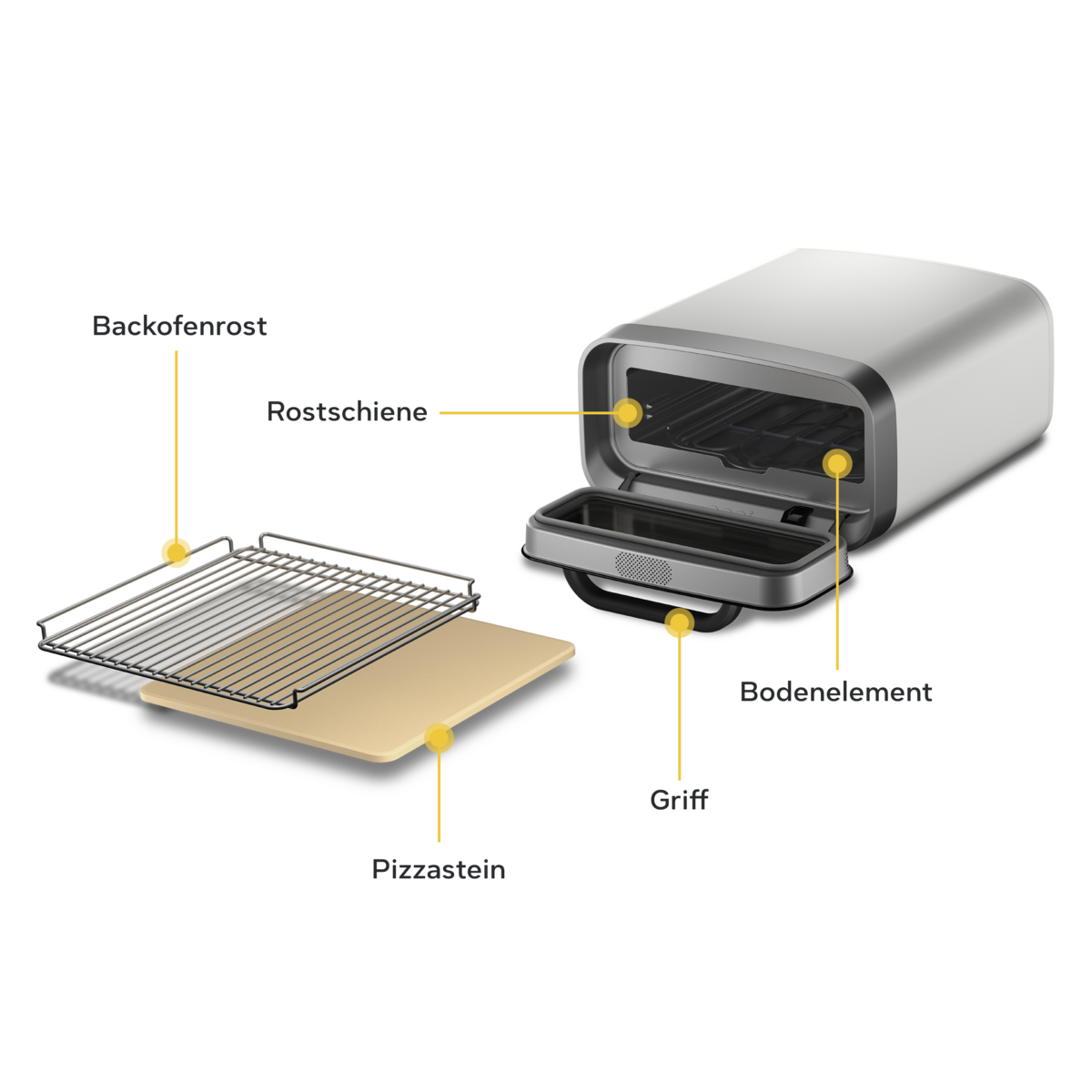 Backofenrost

Rostschiene

Bodenelement

Griff

Pizzastein