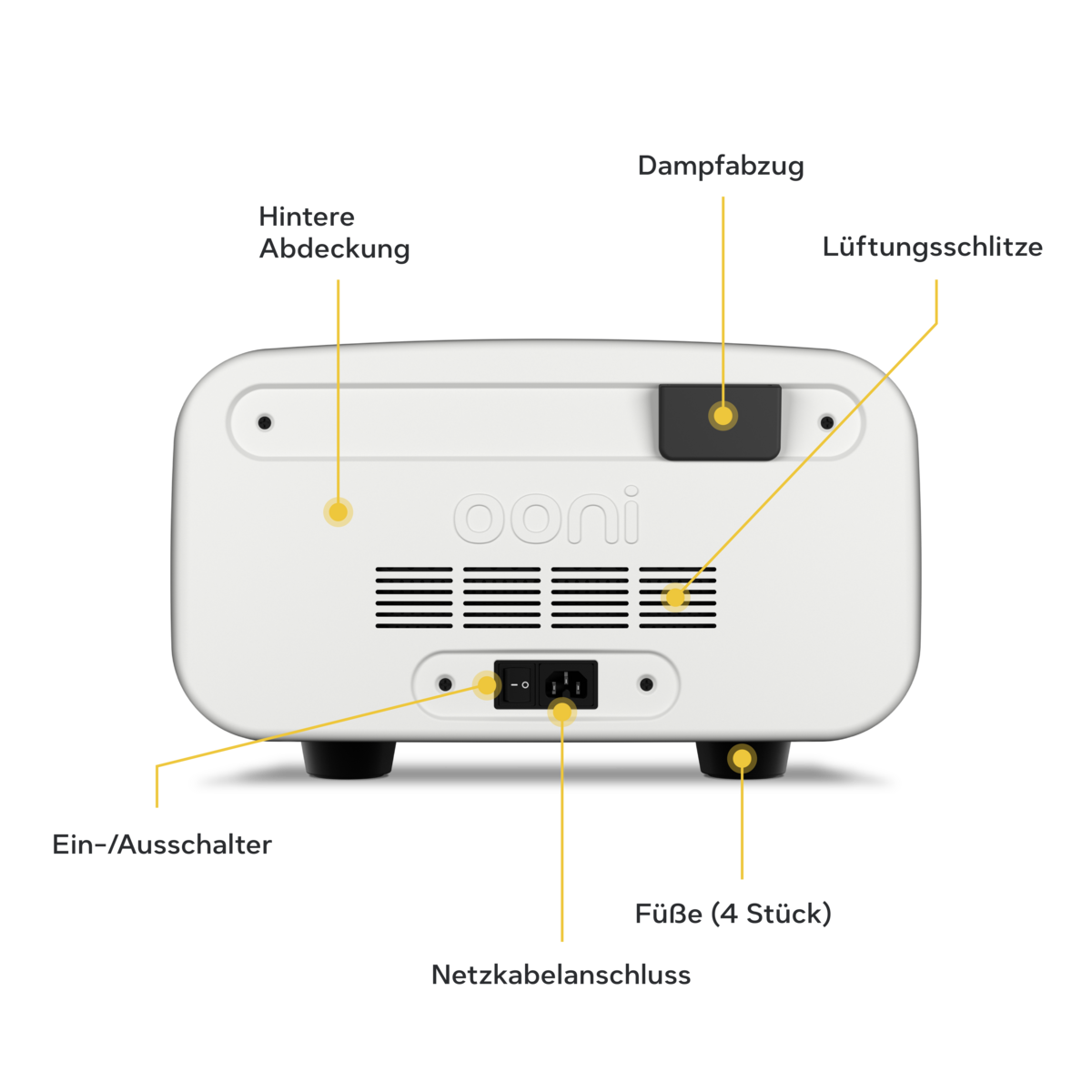 Dampfabzug

Hintere Abdeckung

Lüftungsschlitze

ooni

Ein-/Ausschalter

Füße (4 Stück)

Netzkabelanschluss