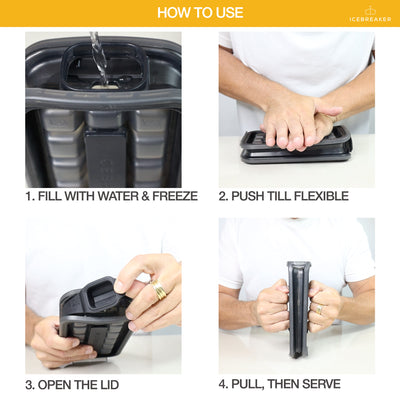 HOW TO USE

ICEBREAKER

1. FILL WITH WATER & FREEZE

2. PUSH TILL FLEXIBLE

3. OPEN THE LID

4. PULL, THEN SERVE