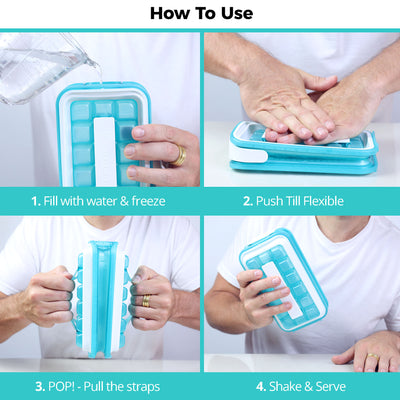 How To Use

1. Fill with water & freeze

2. Push Till Flexible

3. POP! - Pull the straps

4. Shake & Serve